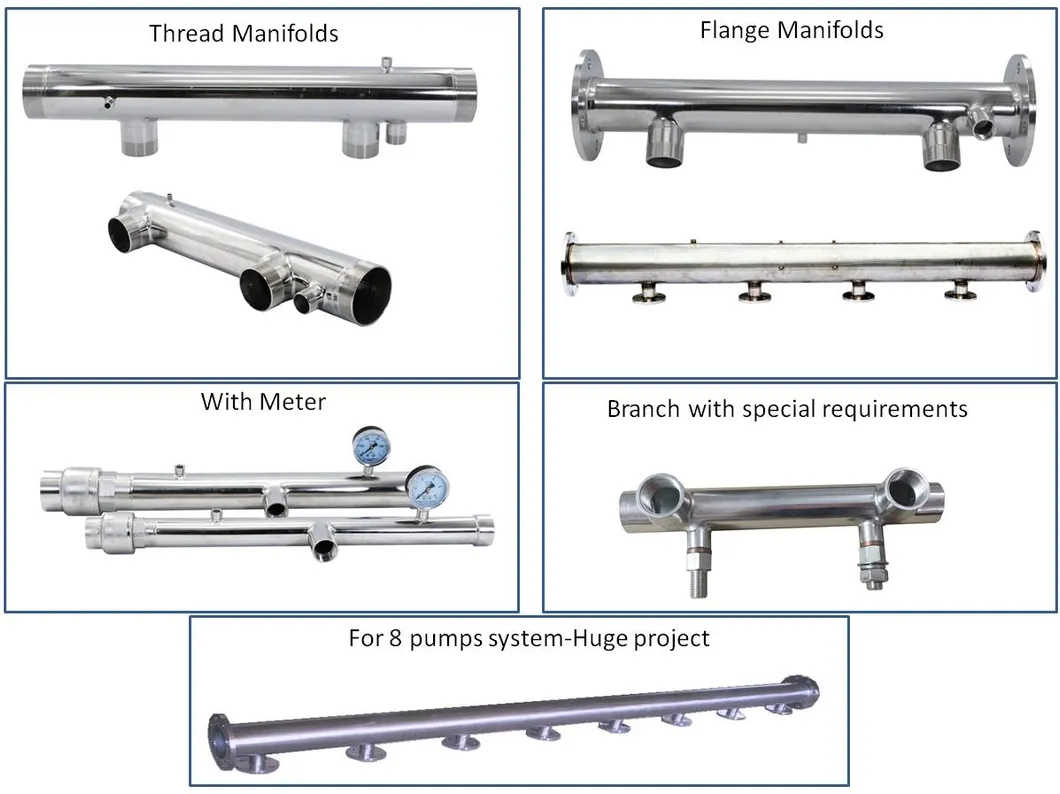 Thread Manifolds

Flange Manifolds

With Meter

Branch with special requirements

For 8 pumps system-Huge project