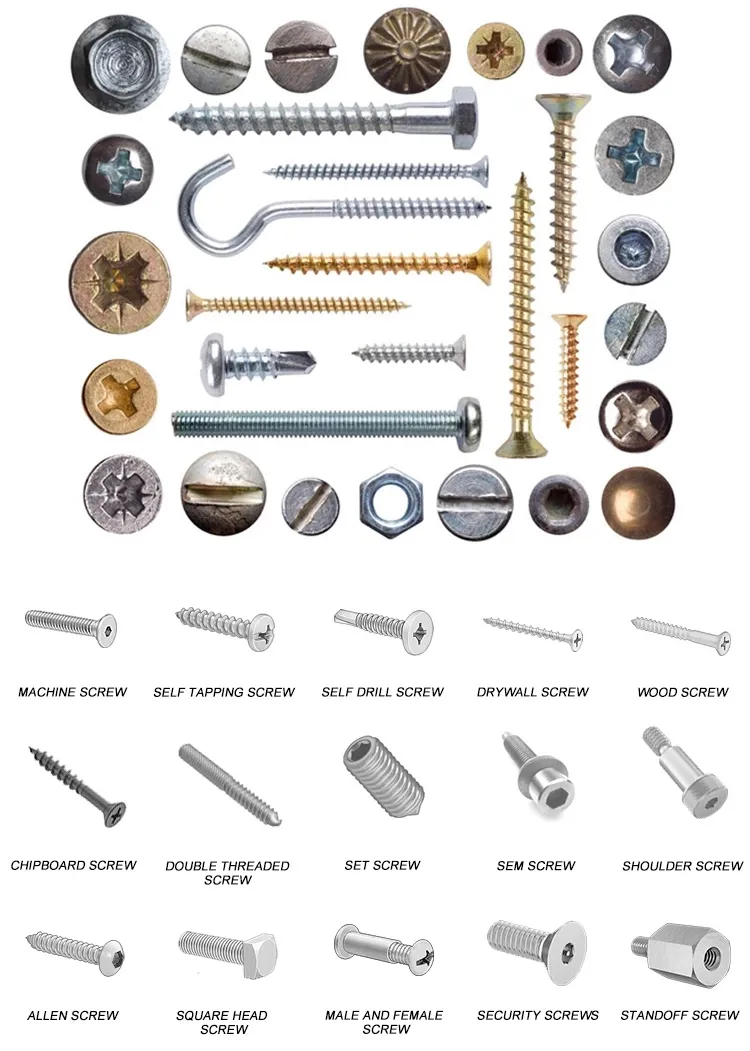 MACHINE SCREW
SELF TAPPING SCREW
SELF DRILL SCREW
DRYWALL SCREW
WOOD SCREW

CHIPBOARD SCREW
DOUBLE THREADED SCREW
SET SCREW
SEM SCREW
SHOULDER SCREW

ALLEN SCREW
SQUARE HEAD SCREW
MALE AND FEMALE SCREW
SECURITY SCREWS
STANDOFF SCREW