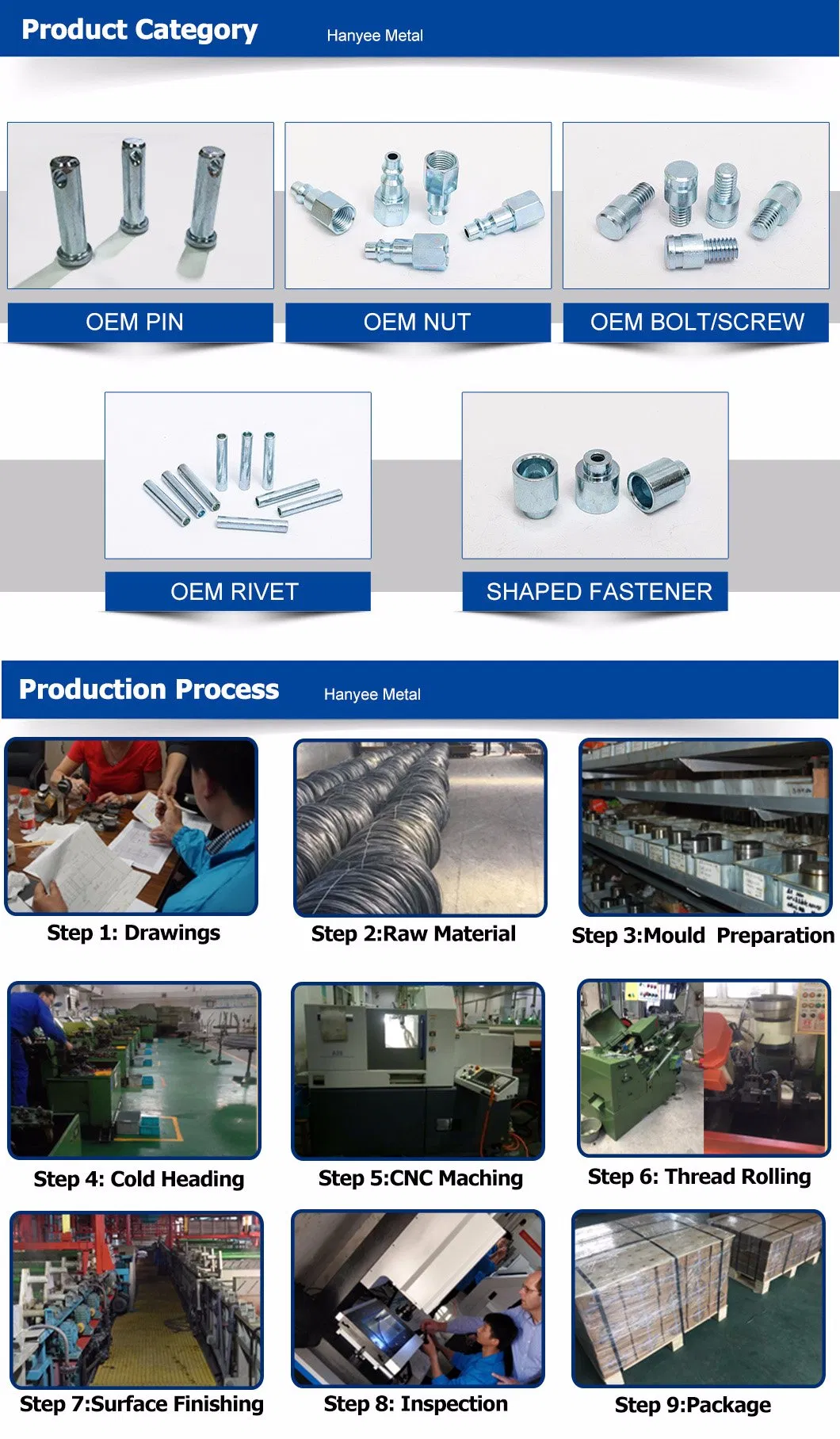 Product Category Hanyee Metal

OEM PIN

OEM NUT

OEM BOLT/SCREW

OEM RIVET

SHAPED FASTENER

Production Process Hanyee Metal

Step 1: Drawings

Step 2:Raw Material

Step 3:Mould Preparation

Step 4: Cold Heading

Step 5:CNC Maching

Step 6: Thread Rolling

Step 7:Surface Finishing

Step 8: Inspection

Step 9:Package